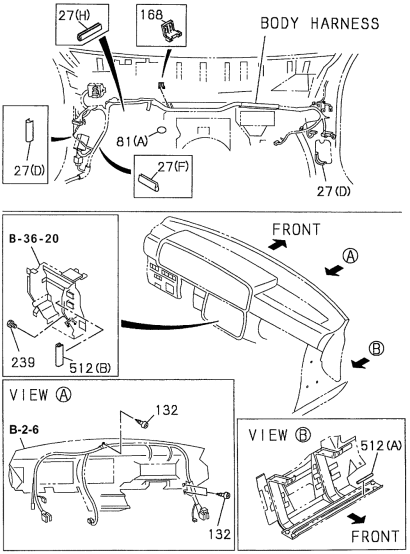 27(H)
168
BODY HARNESS
81(A)
27(D)
27(F)
27(D)

B-36-20
239
512(B)
FRONT
Ⓐ
Ⓑ

VIEW Ⓐ
B-2-6
132
132

VIEW Ⓑ
512(A)
FRONT