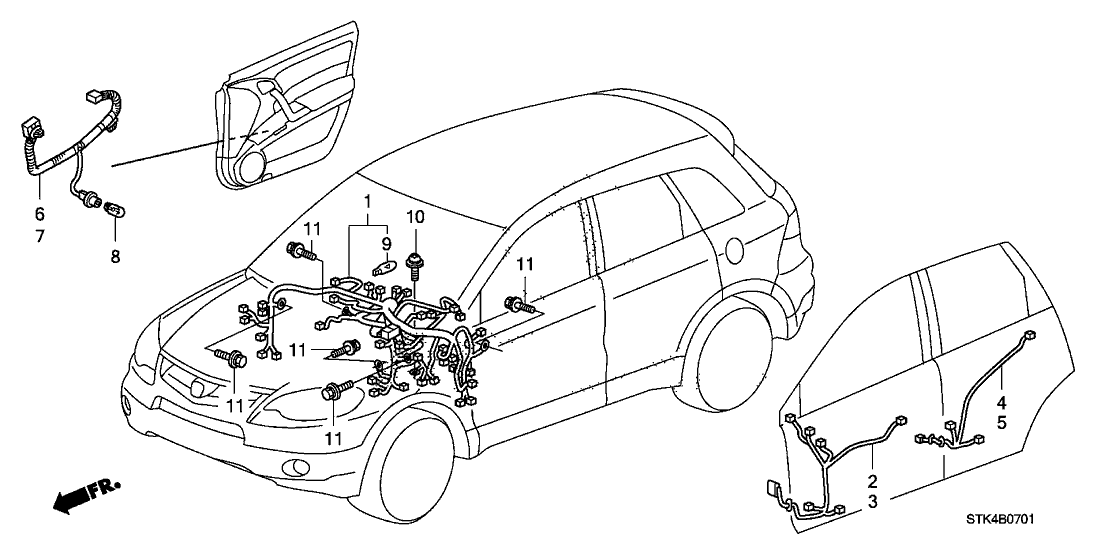 6
7
8
1
9
10
11
11
11
11
11
11
4
5
2
3
FR.
STK4B0701