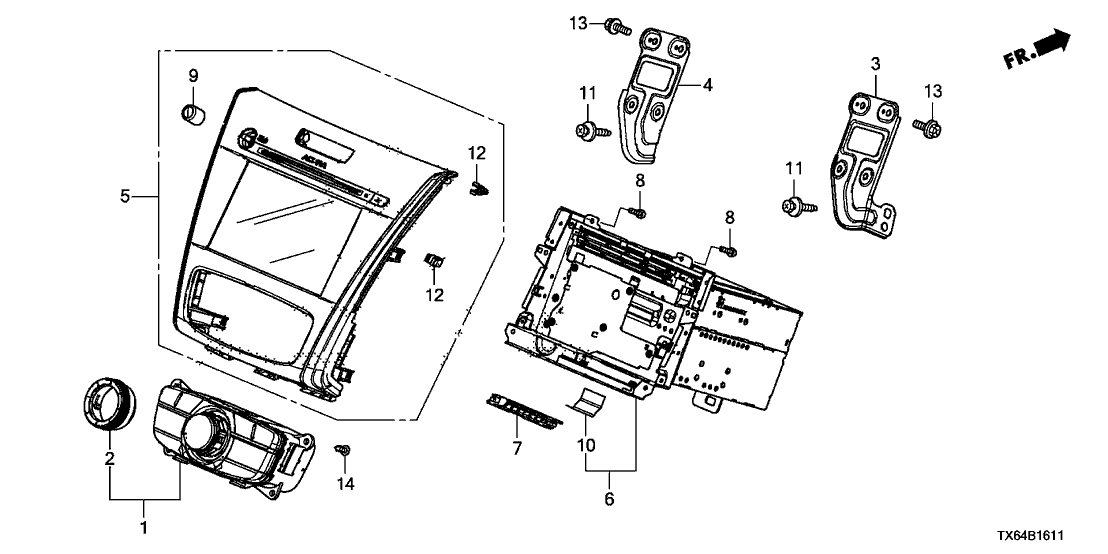 13
FR.
9
3
4
13
11
12
5
11
8
8
12
2
7
10
14
6
1
TX64B1611