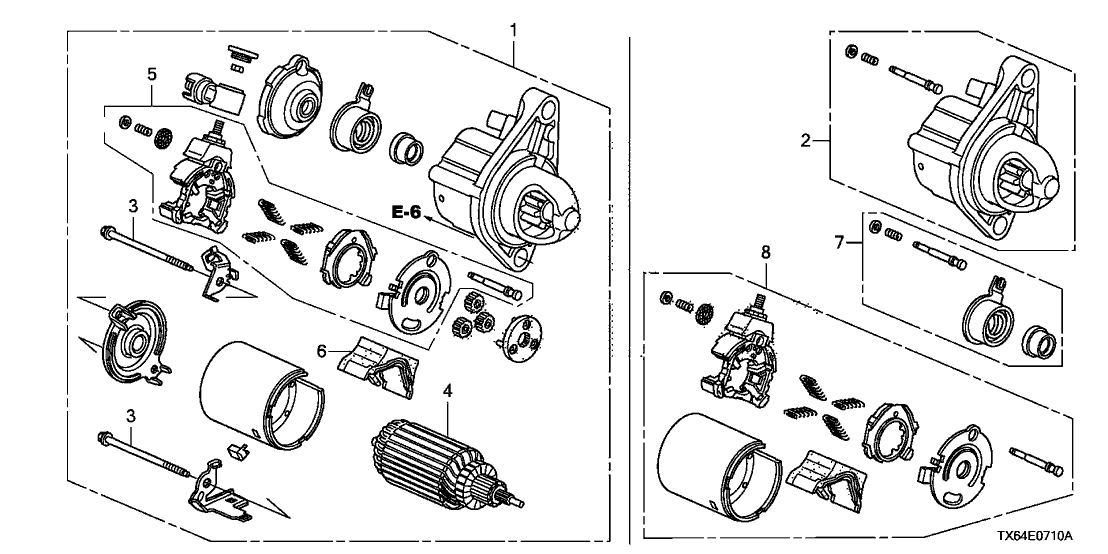 1
5
E-6
3
6
4
3
2
7
8
TX64E0710A