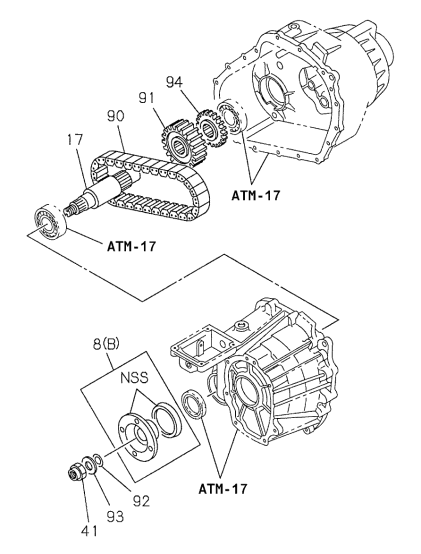 94
91
90
17
ATM-17
ATM-17
8(B)
NSS
ATM-17
92
93
41