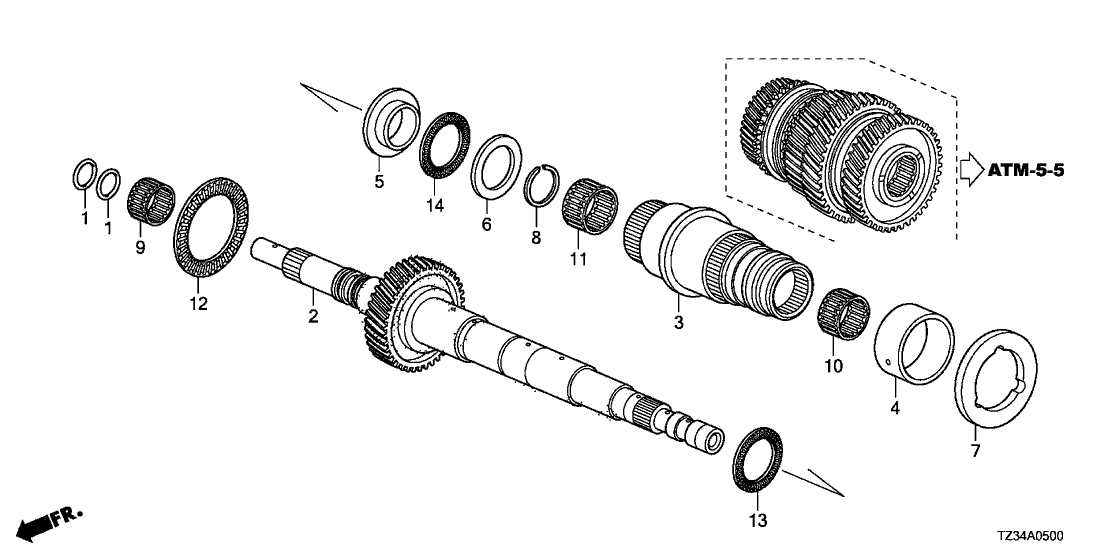 ATM-5-5

5
14
6
8
11
1
1
9
12
2
3
10
4
7
13

FR.

TZ34A0500