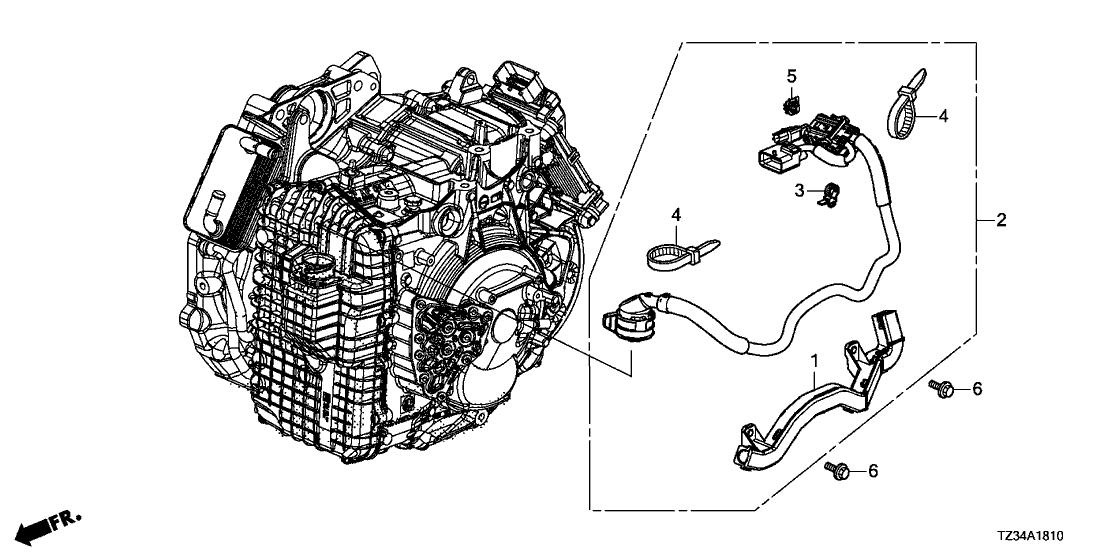 5
4
3
2
4
1
6
6
FR.
TZ34A1810