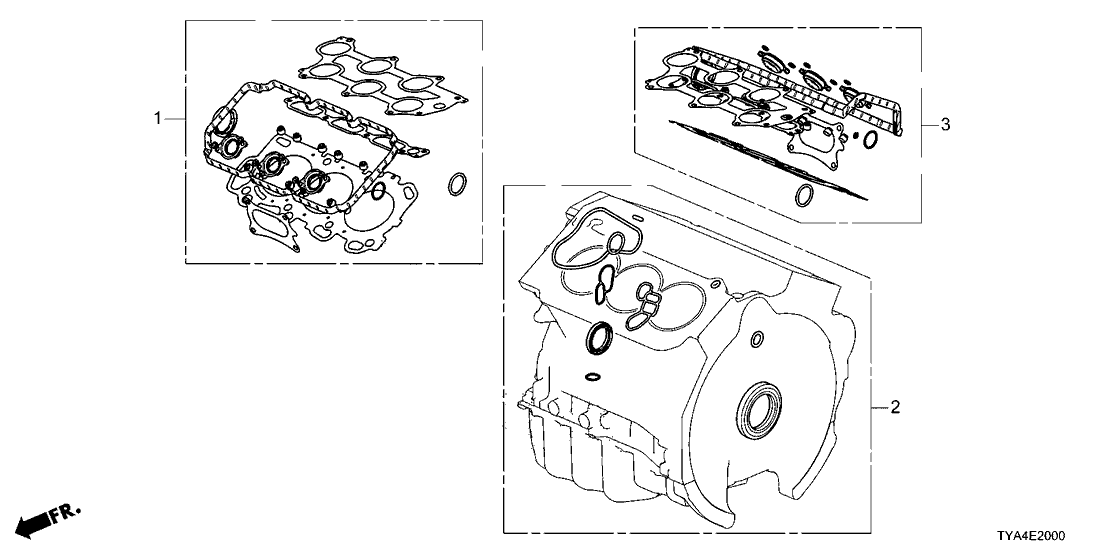 1

3

2

FR.

TYA4E2000