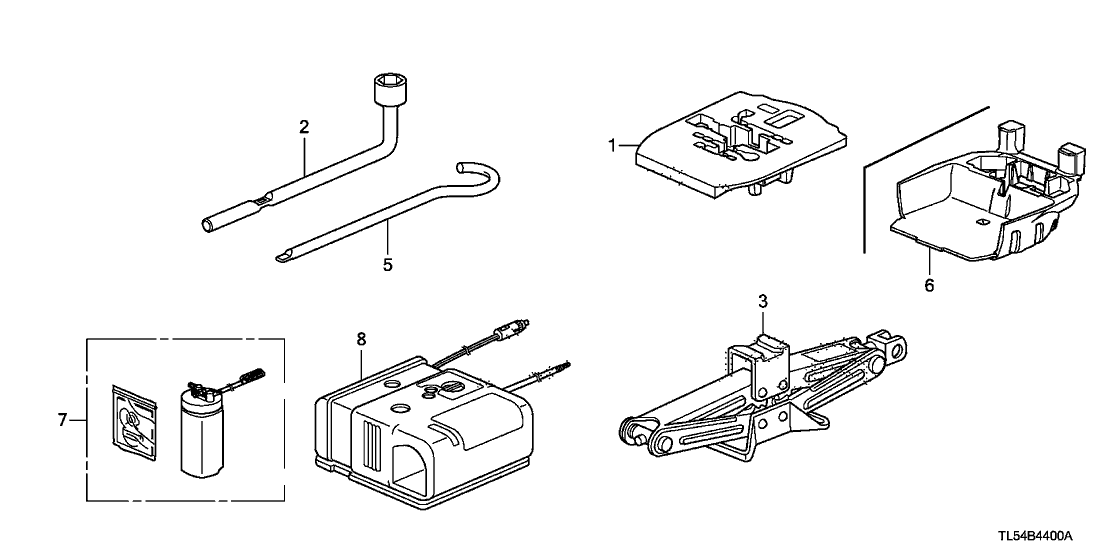 2
5
1
6
7
8
3
TL54B4400A