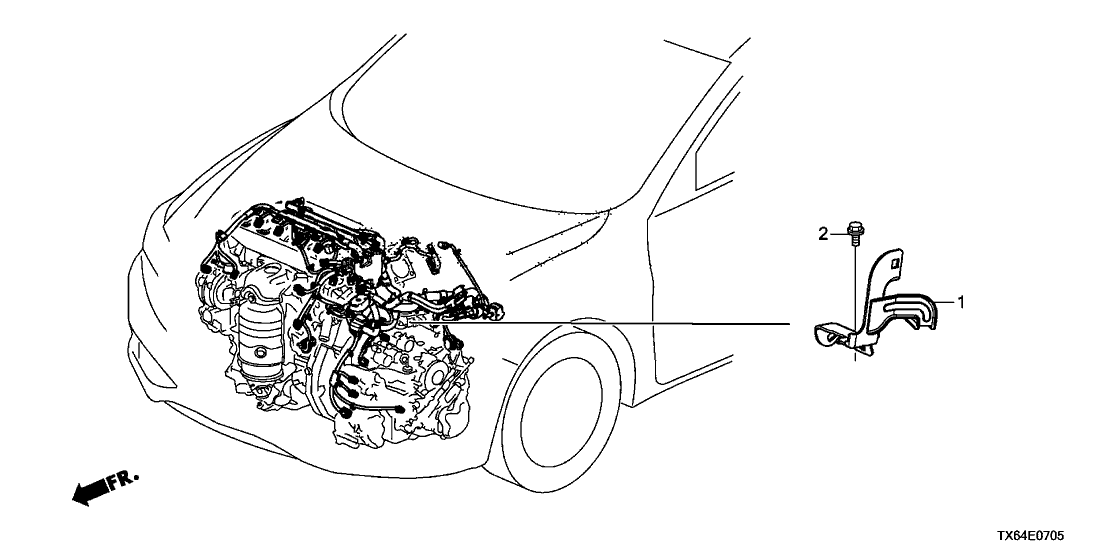 2
1
FR.
TX64E0705