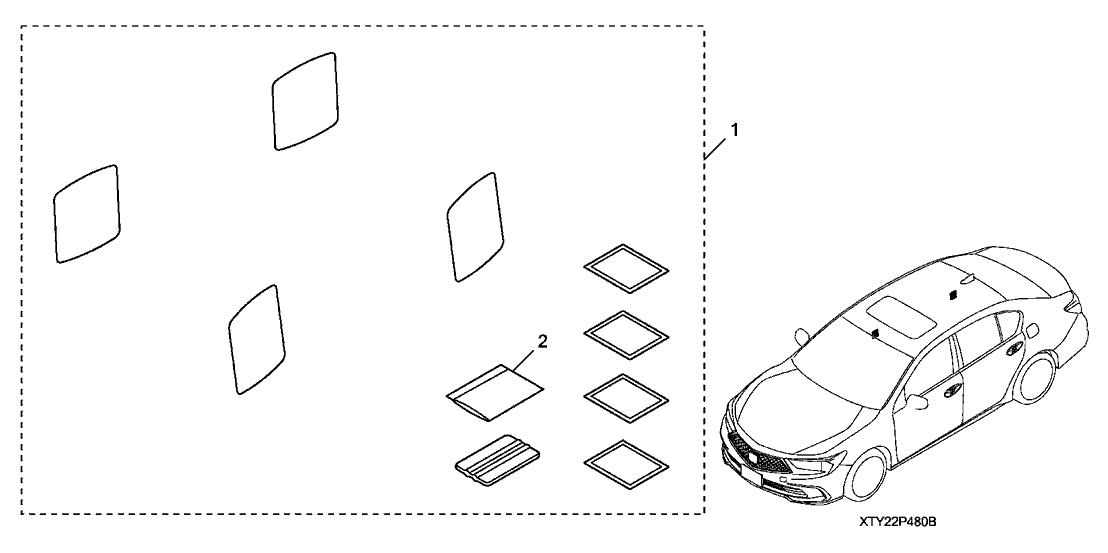 1

2

XTY22P480B