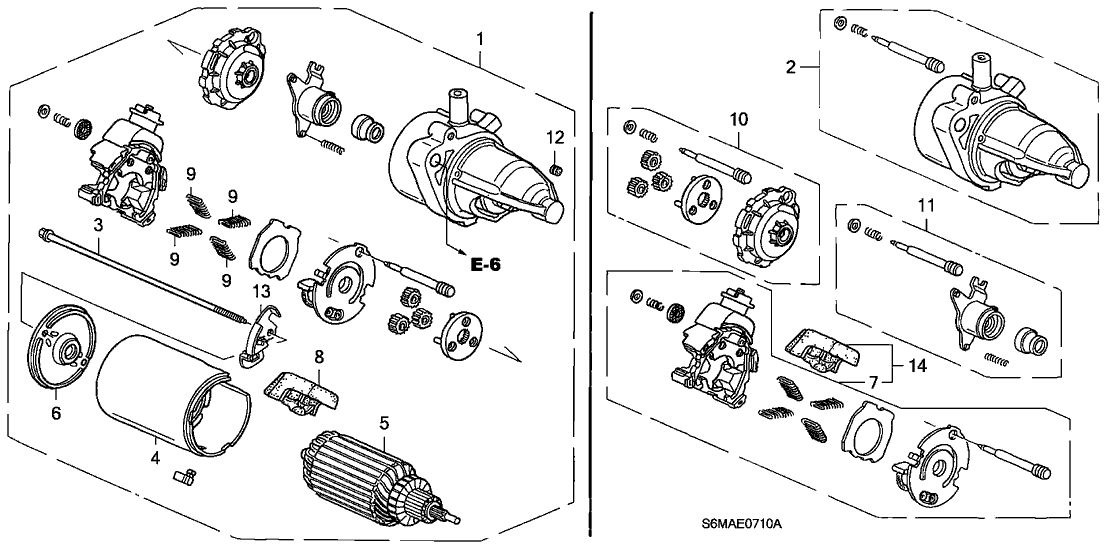 1
12
9
9
9
9
3
13
E-6
8
6
4
5
2
10
11
14
7
S6MAE0710A