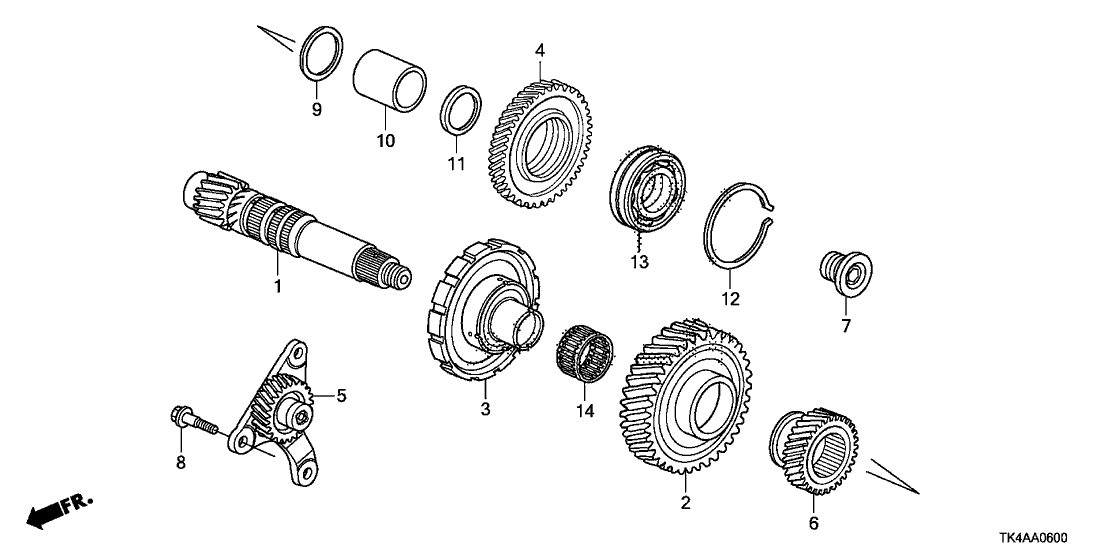 9
10
11
4
13
12
7
1
3
14
5
8
2
6
FR.
TK4AA0600