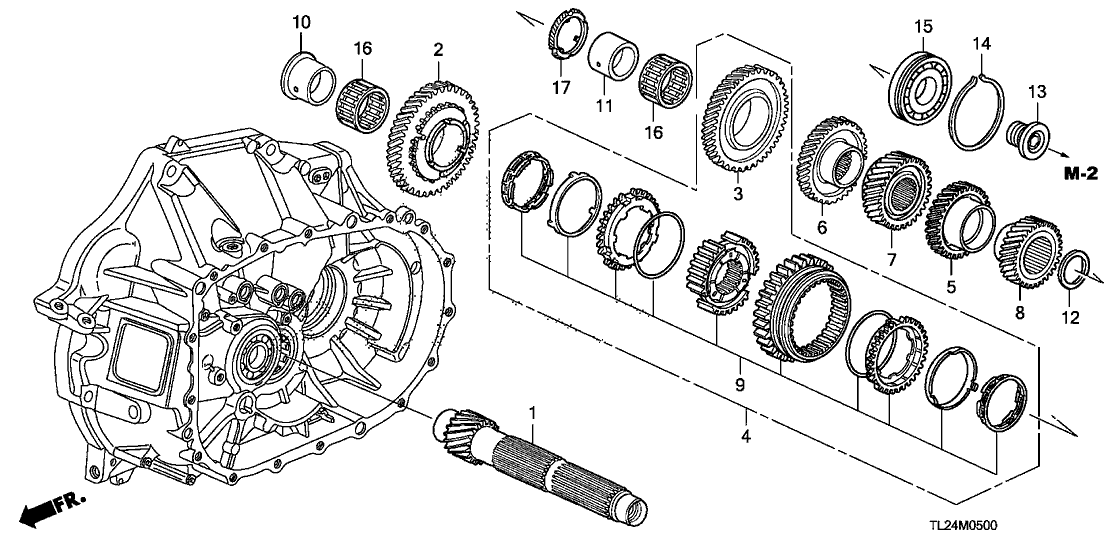 10
16
2
17
11
16
3
15
14
13
M-2
6
7
5
8
12
9
4
1
FR.
TL24M0500