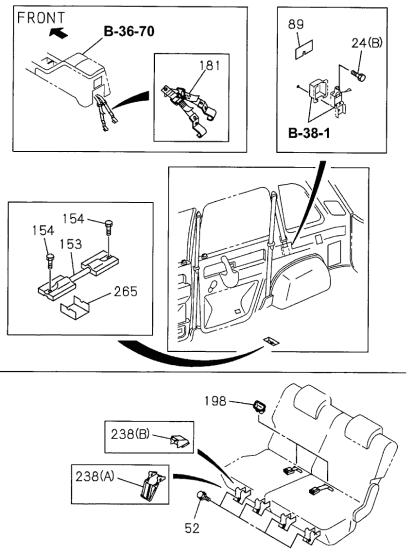 FRONT

B-36-70

181

89

24(B)

B-38-1

154

154

153

265

198

238(B)

238(A)

52