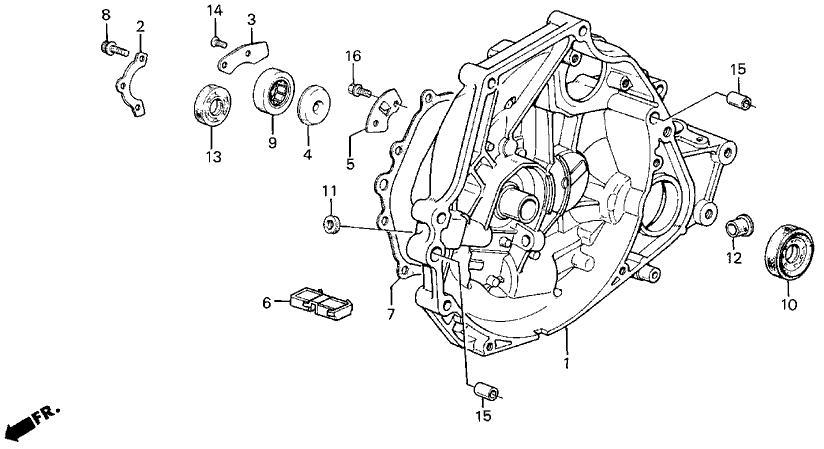 8
2
14
3
16
15
13
9
4
5
11
12
10
6
7
1
15
FR.