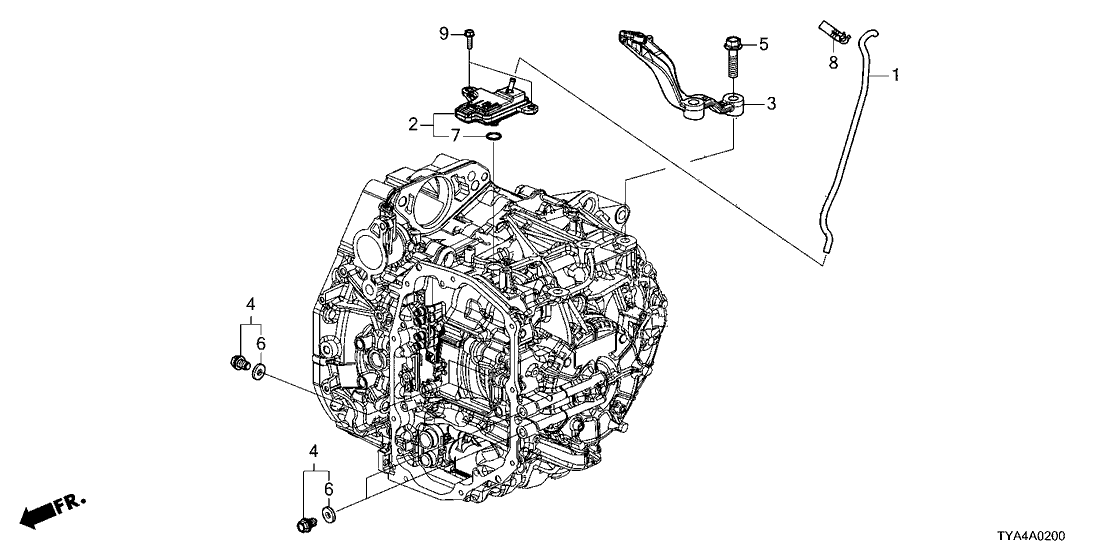 9
5
8
1
3
2
7
4
6
4
6
FR.
TYA4A0200