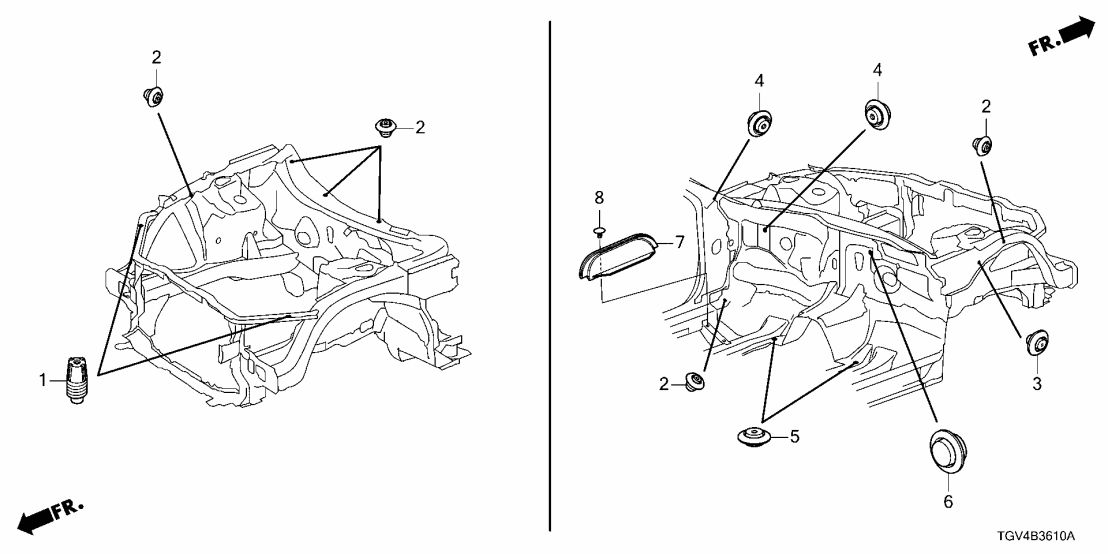 2
2
1
FR.
FR.
4
4
2
8
7
2
5
3
6
TGV4B3610A