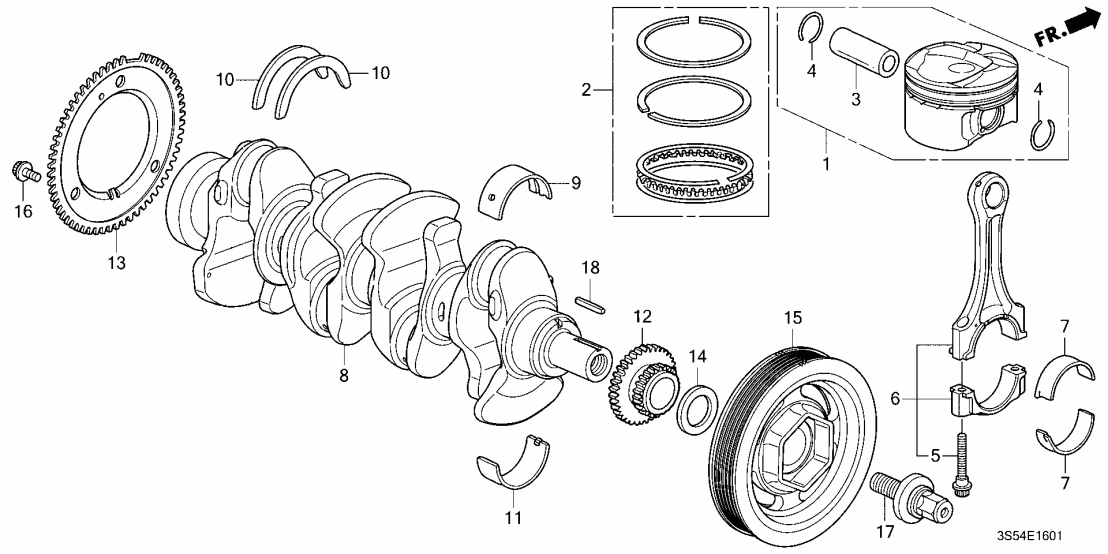 FR.
10
10
2
4
3
4
1
16
13
9
18
8
12
14
15
7
6
5
7
11
17
3S54E1601