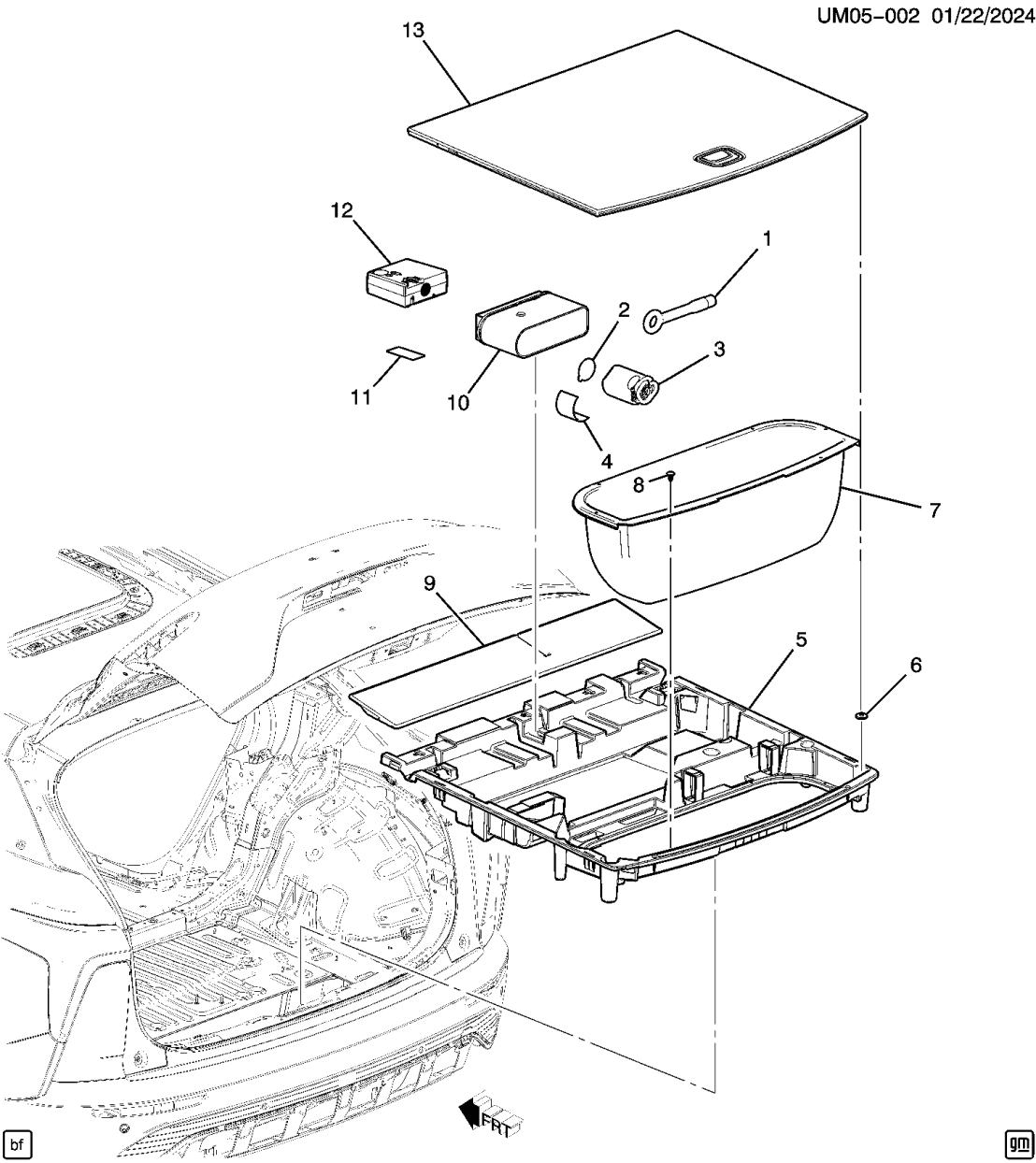 UM05-002 01/22/2024

13

12

1

2

3

11

10

4

8

7

9

5

6

FRT

bf

gm