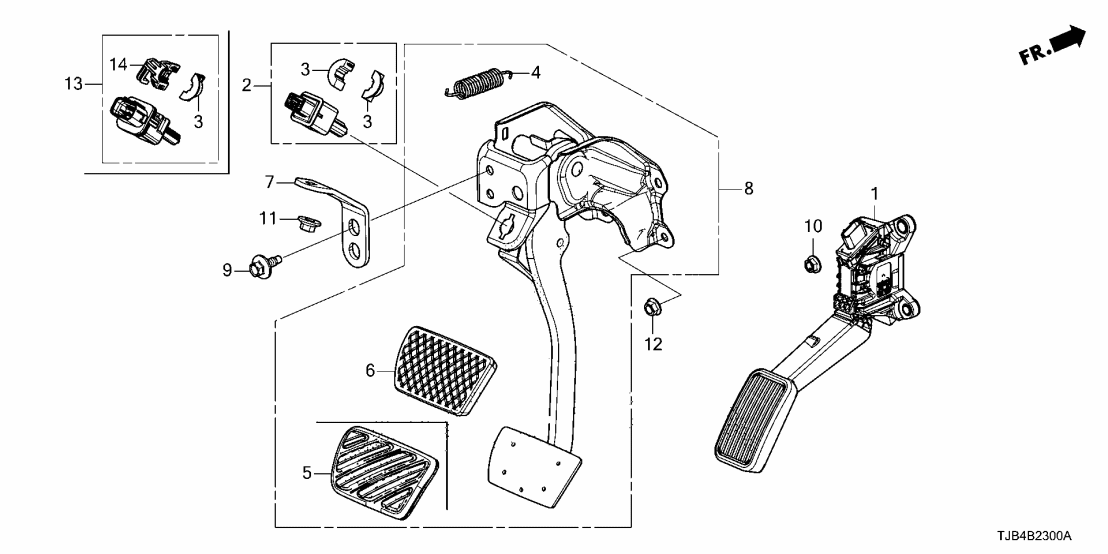 FR.

13
14
3
2
3
3
4
7
11
9
8
1
10
12
6
5

TJB4B2300A