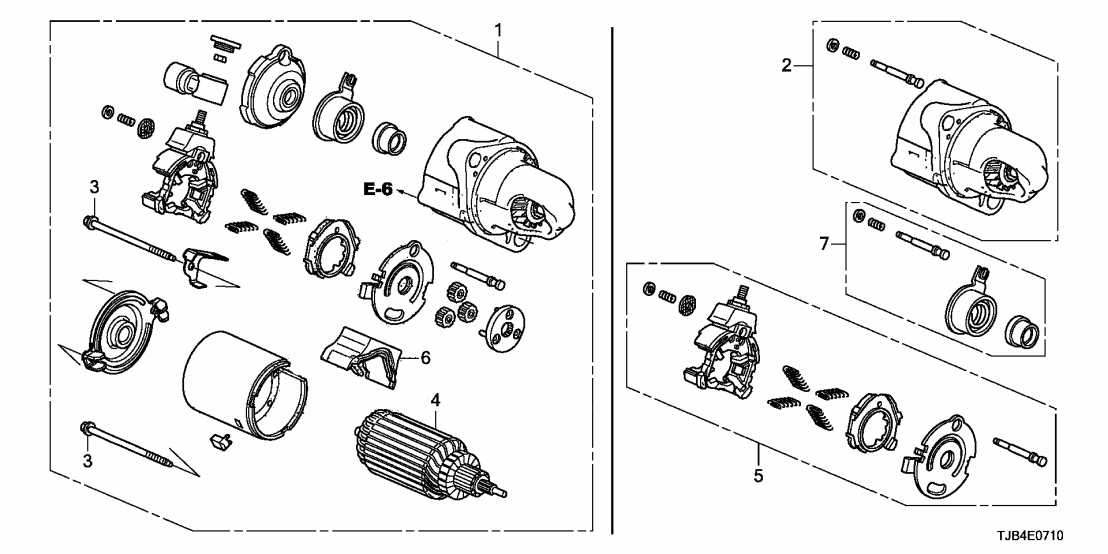 1
E-6
3
6
4
3
2
7
5
TJB4E0710