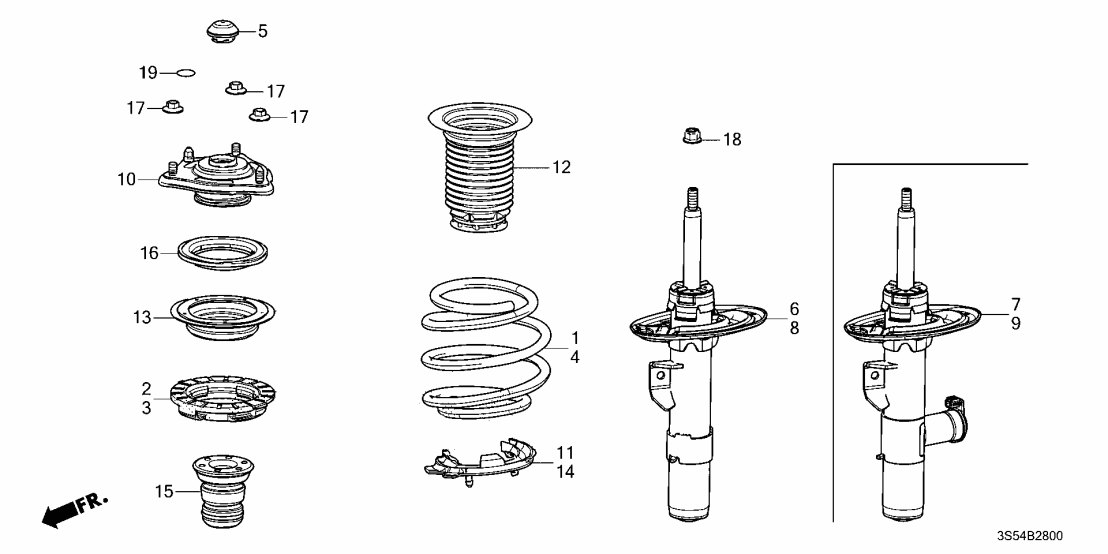 5
19
17
17
17
10
16
13
2
3
15
FR.
12
1
4
11
14
18
6
8
7
9
3S54B2800