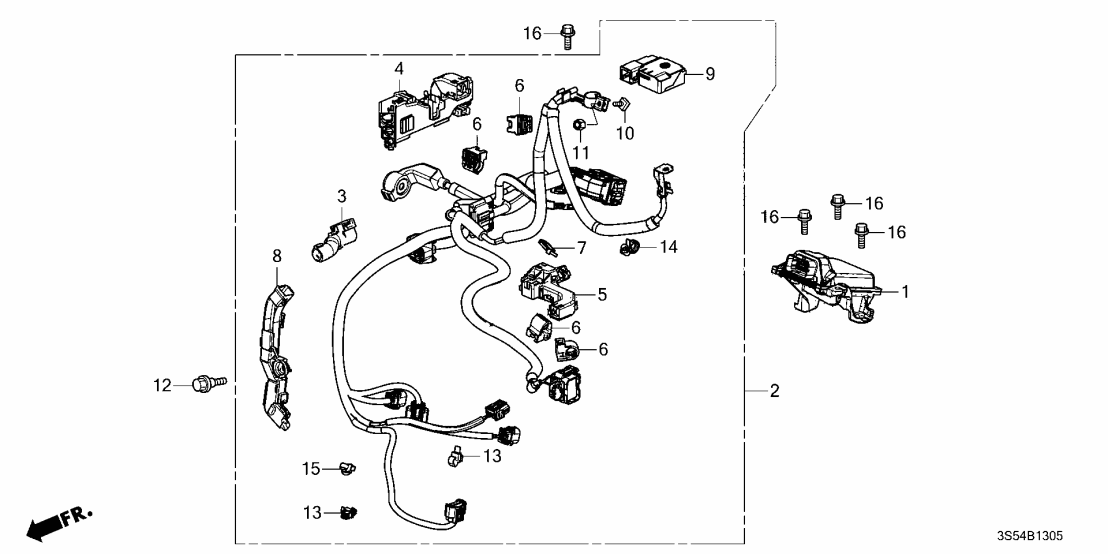 16
4
6
9
6
10
11
3
16
16
16
7
14
8
5
1
6
6
12
2
13
15
13
FR.
3S54B1305