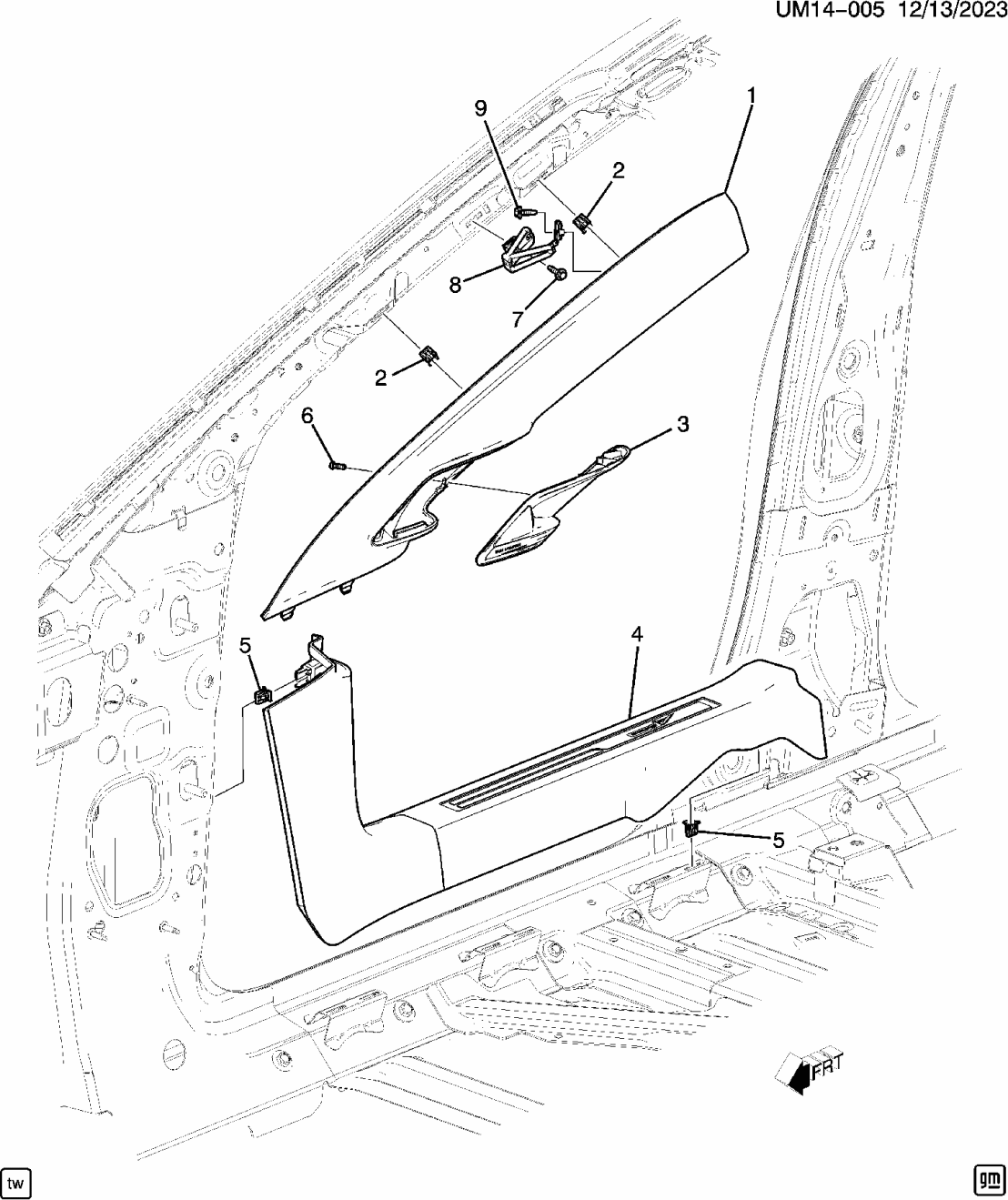 UM14-005 12/13/2023

1
9
2
8
7
2
6
3
5
4
5
FRT
tw
gm