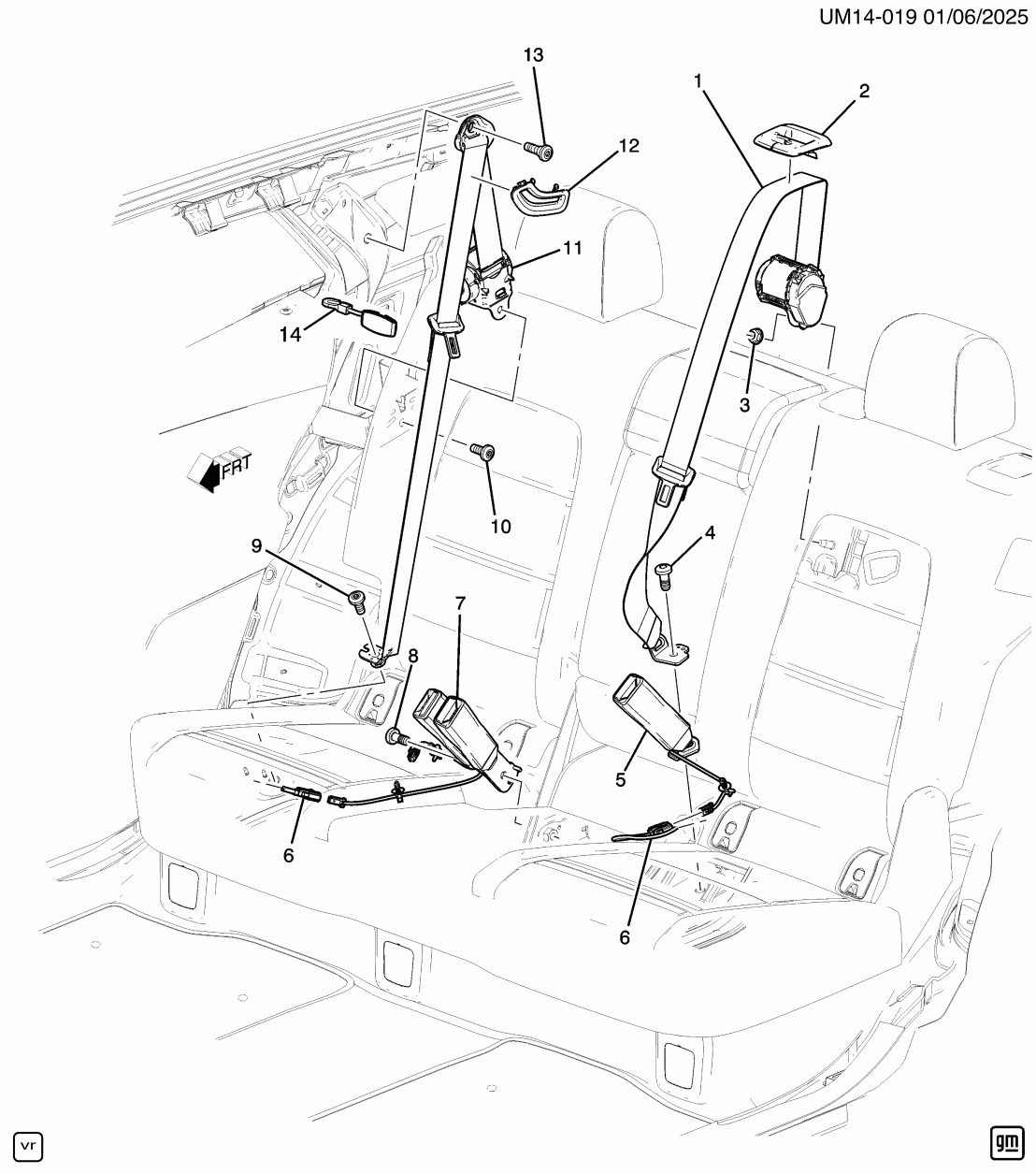 UM14-019 01/06/2025

13
1
2
12
11
14
3
FRT
10
4
9
7
8
5
6
6
vr
gm