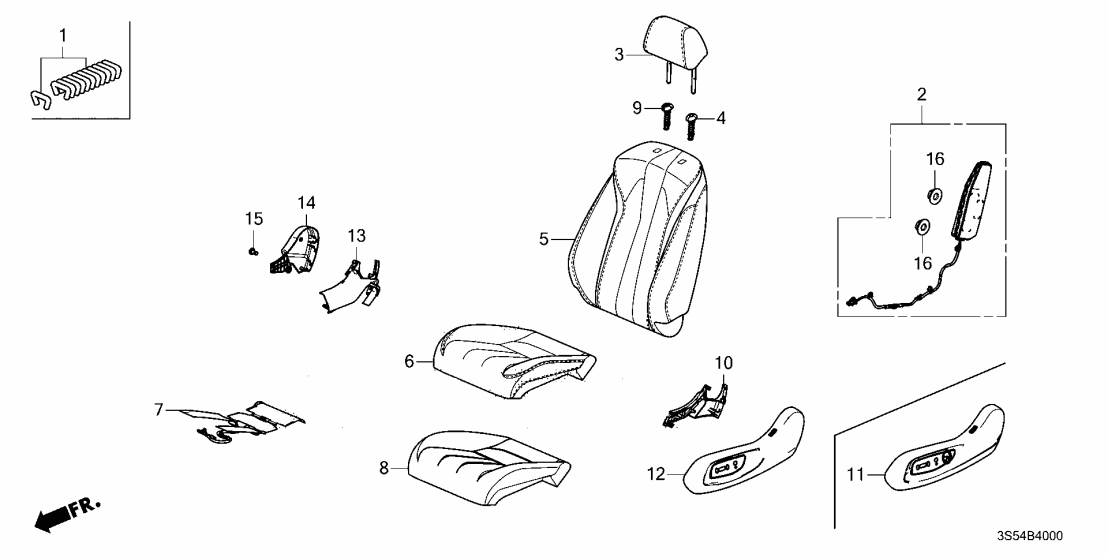 1
3
9
4
2
16
16
14
15
13
5
6
10
7
8
12
11
FR.
3S54B4000