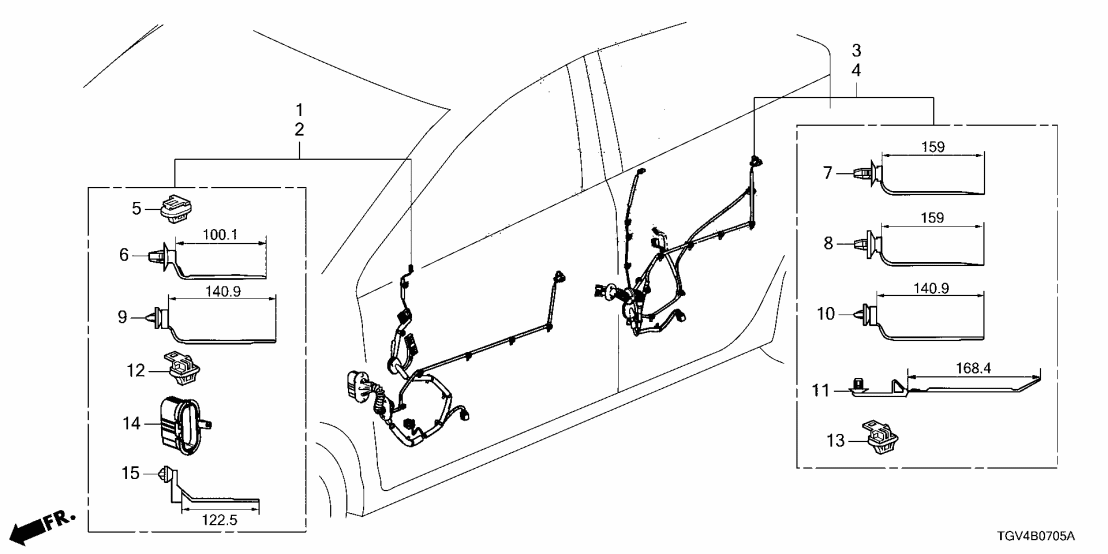 1
2
5
6
100.1
9
140.9
12
14
15
122.5
FR.
3
4
7
159
8
159
10
140.9
11
168.4
13
TGV4B0705A