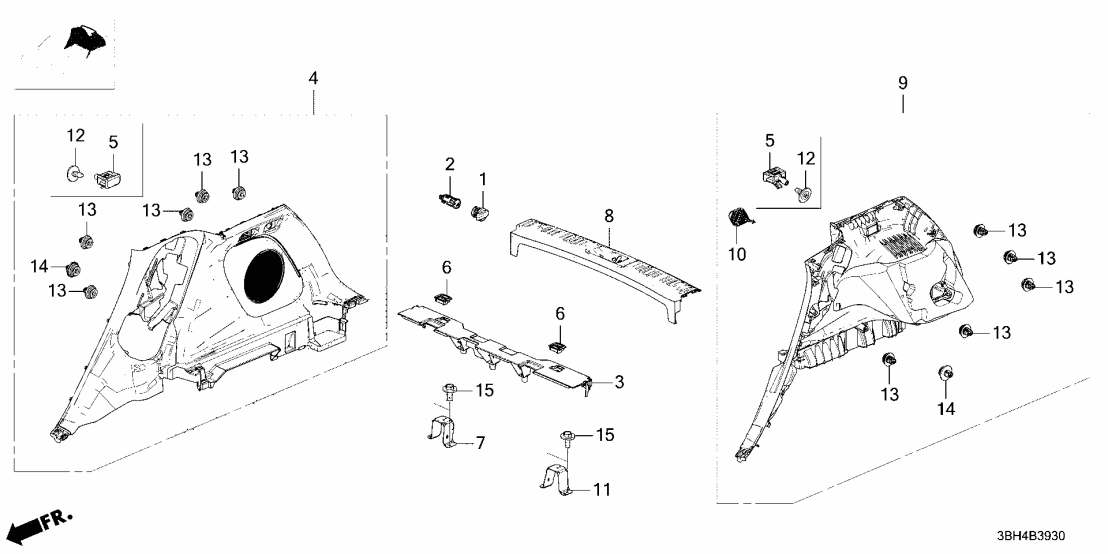 4
12
5
13
13
13
13
14
13
2
1
8
6
6
3
15
7
15
11
9
5
12
10
13
13
13
13
13
14
FR.
3BH4B3930