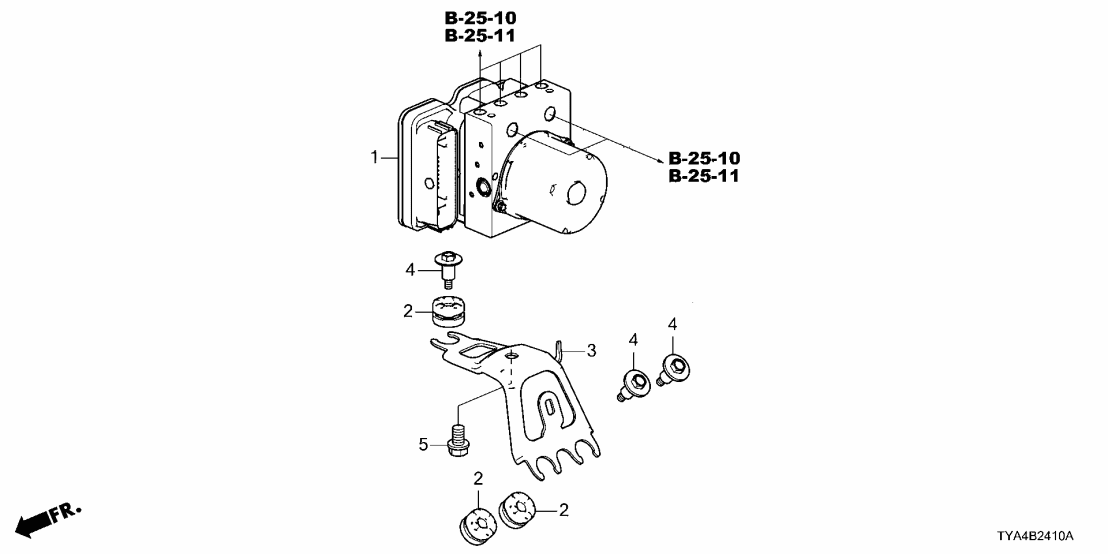 B-25-10
B-25-11

1

B-25-10
B-25-11

4

2

3

4

4

5

2

2

FR.

TYA4B2410A