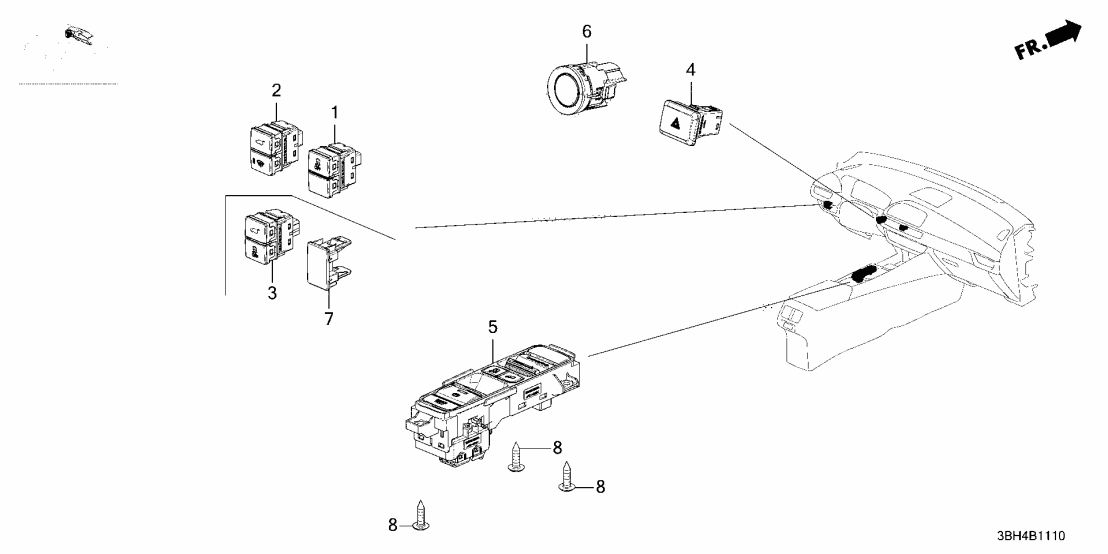 FR.

6

4

2

1

3

7

5

8

8

8

3BH4B1110