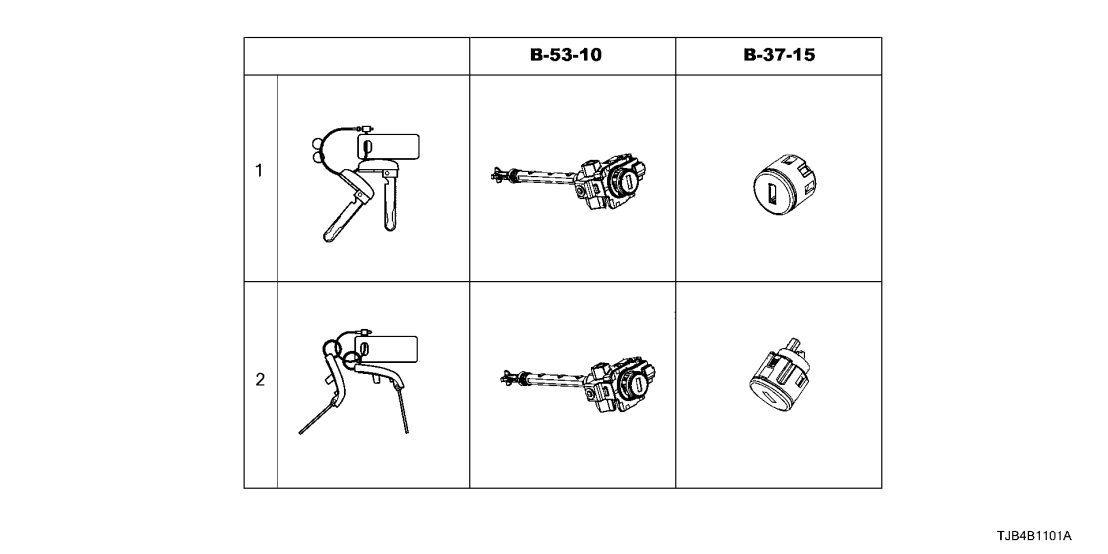 | | | B-53-10 | B-37-15 |
|---|---|---|---|
| 1 | | | |
| 2 | | | |

TJB4B1101A