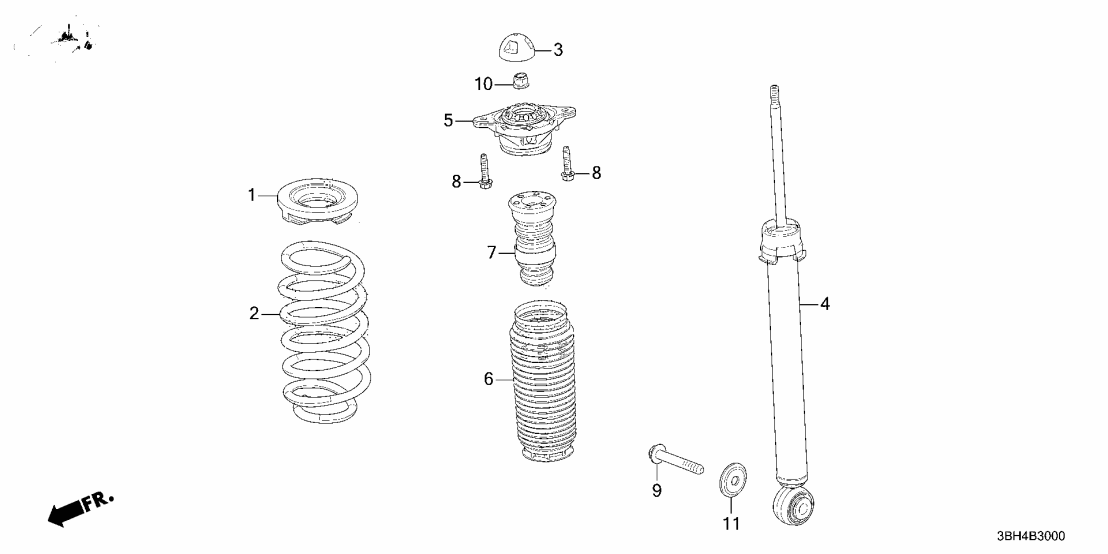 3
10
5
8
8
1
7
2
4
6
9
11
FR.
3BH4B3000