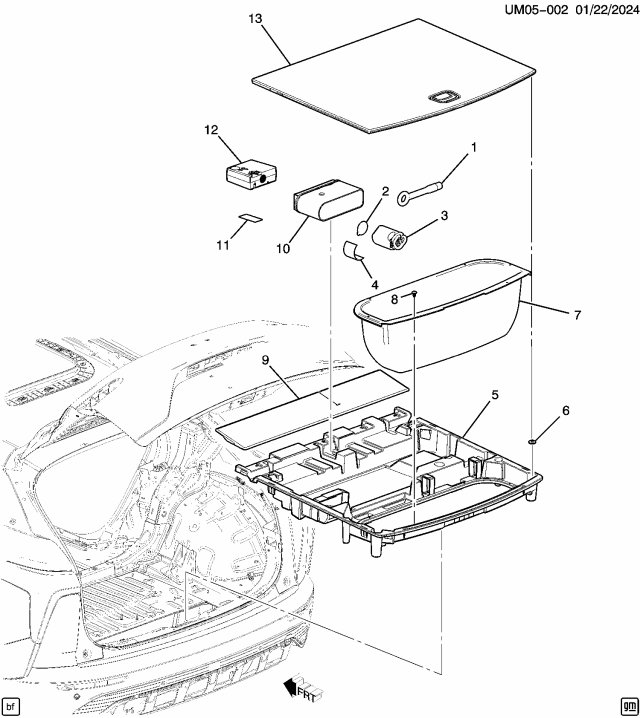 UM05-002 01/22/2024

13

12

1

2

3

11

10

4

8

7

9

5

6

FRT

bf

gm