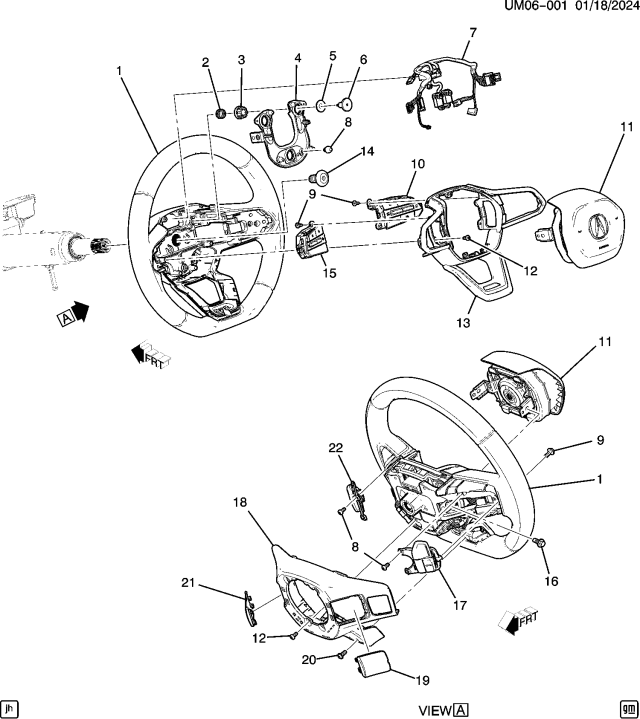 UM06-001 01/18/2024

1
2
3
4
5
6
7
8
14
10
11
9
12
15
13
A
FRT

11
9
1
22
18
8
16
17
21
12
20
19
FRT

jh
VIEW A
gm