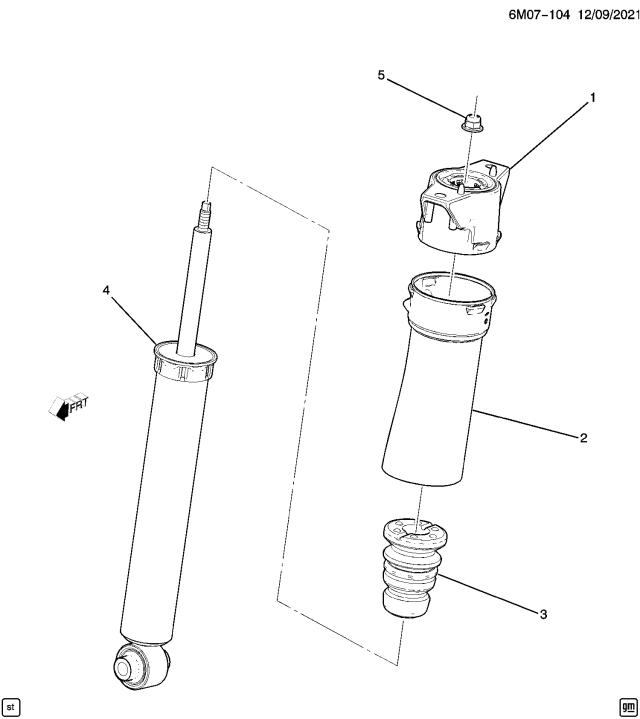 6M07-104 12/09/2021

5

1

4

FRT

2

3

st

gm