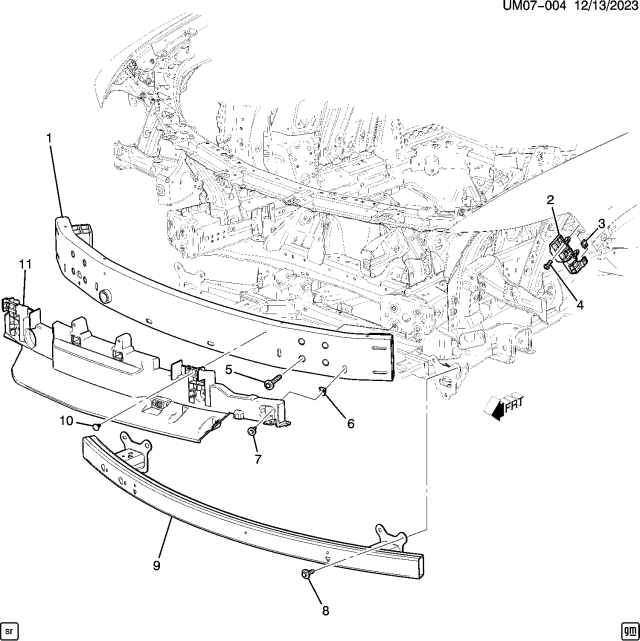 UM07-004 12/13/2023

1

2

3

4

11

5

6

10

7

FRT

9

8

sr

gm