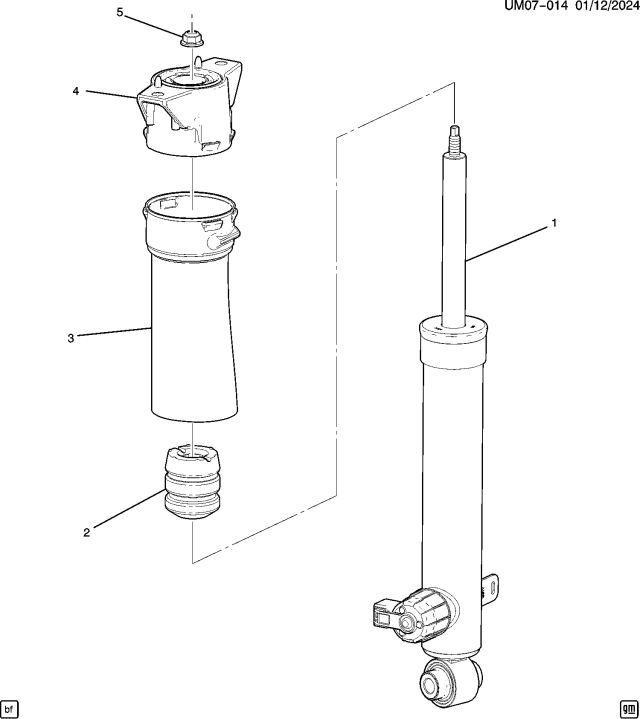 UM07-014 01/12/2024

5
4
1
3
2

bf
gm