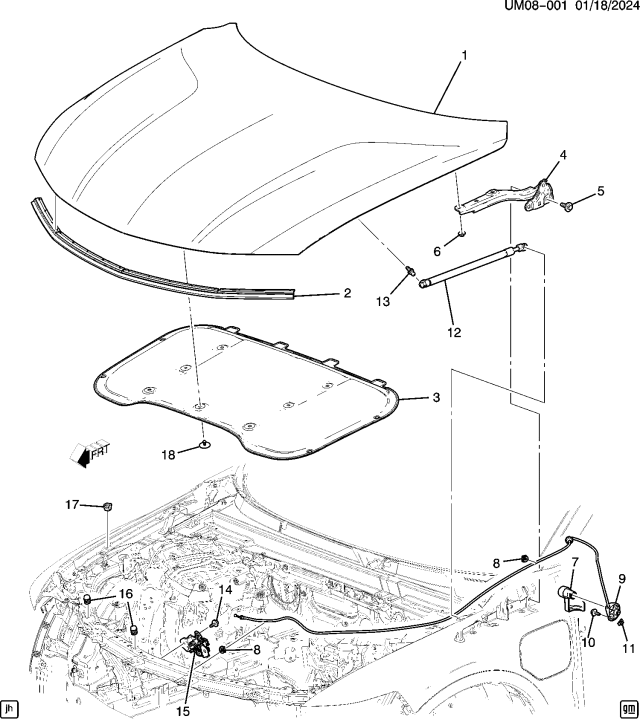 UM08-001 01/18/2024

1
4
5
6
2
13
12
3
18
FRT
17
8
7
9
16
14
8
10
11
15
jh
gm