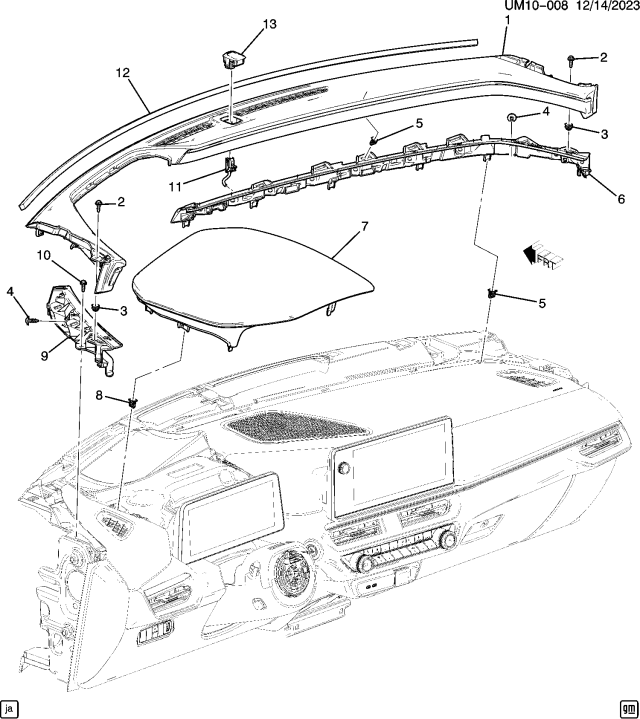 UM10-008 12/14/2023

13
1
2
12
4
5
3
11
6
2
7
FRT
10
4
3
5
9
8

ja
gm