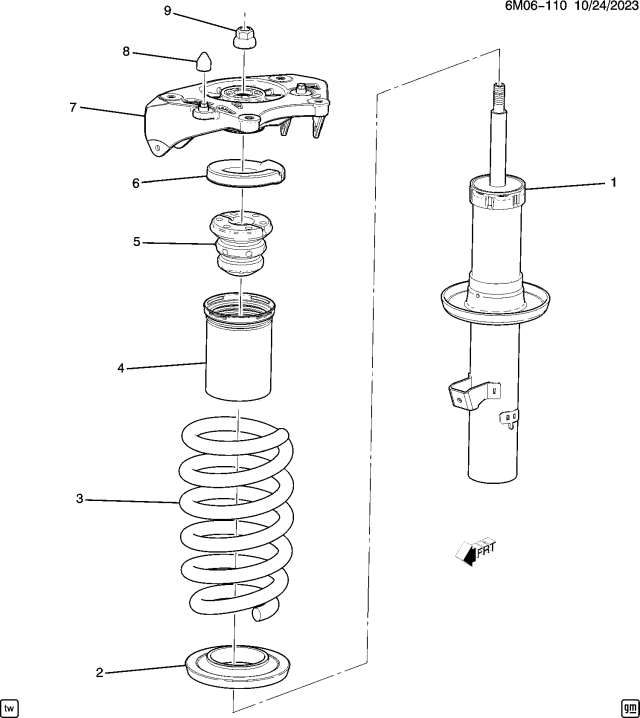 6M06-110 10/24/2023

9
8
7
6
5
4
3
2
1

FRT

tw
gm