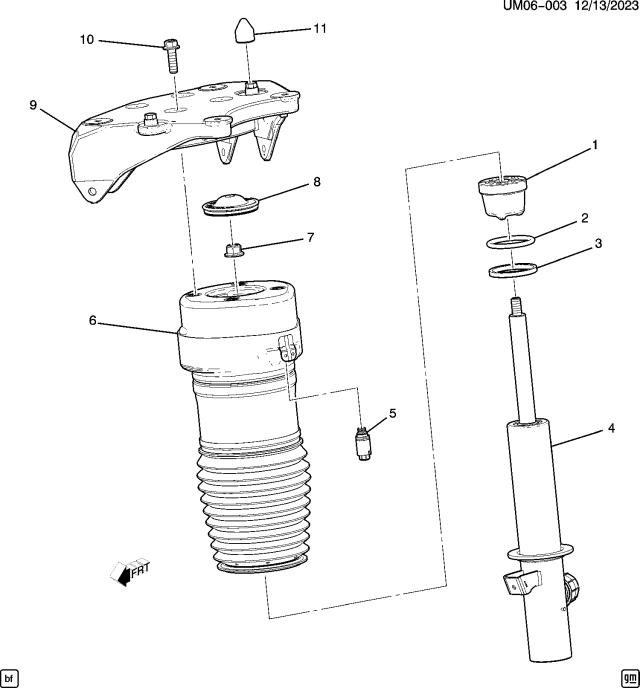 UM06-003 12/13/2023

10
11
9
1
8
2
7
3
6
5
4
FRT
bf
gm