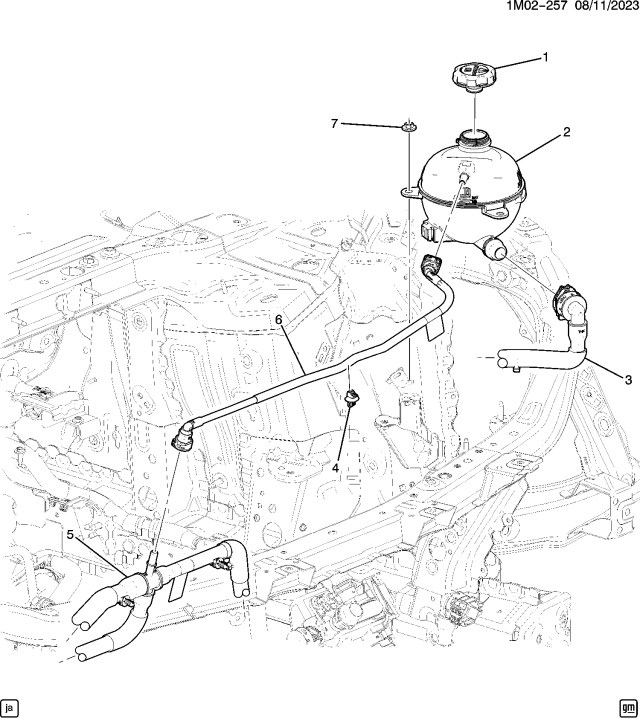 1M02-257 08/11/2023

1

7

2

6

3

4

5

ja

gm