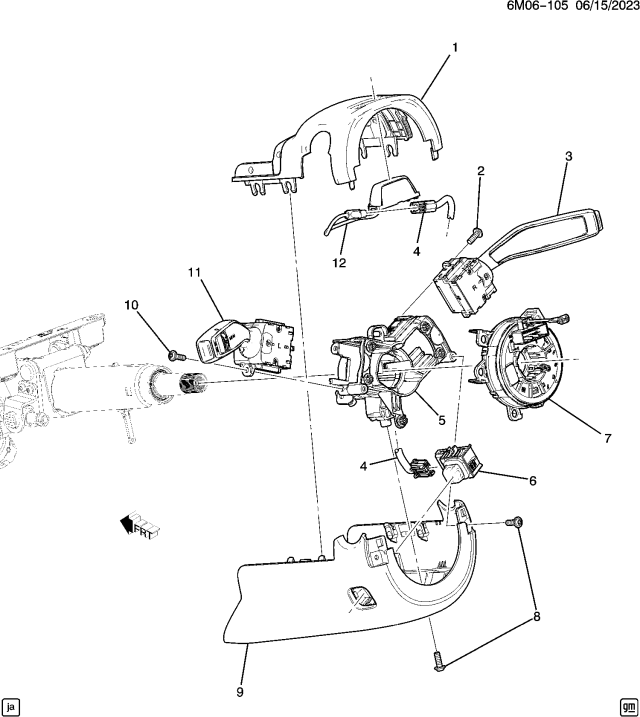 6M06-105 06/15/2023

1
2
3
12
4
11
10
5
7
4
6
FRT
8
9
ja
gm