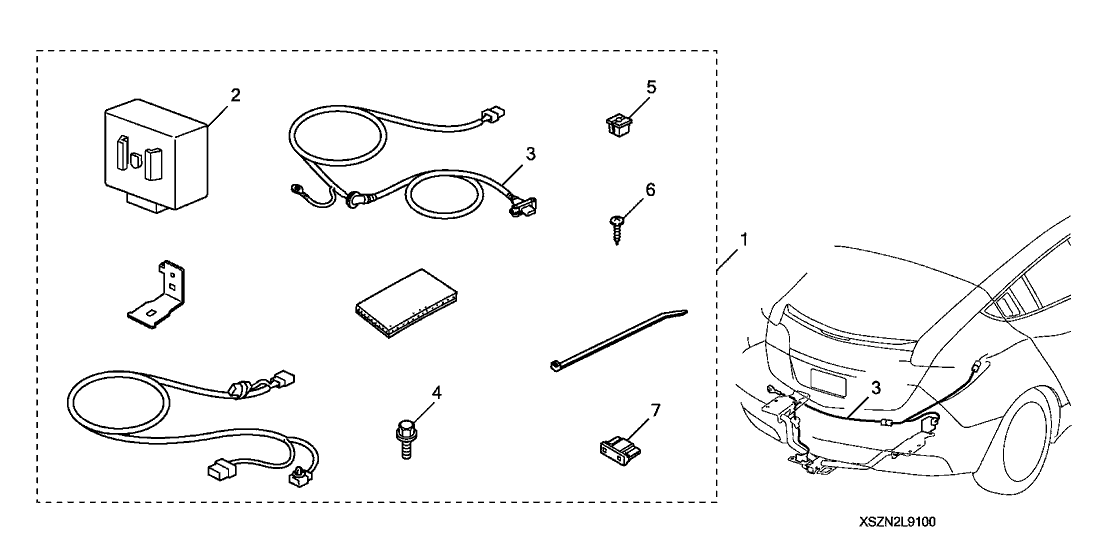 2
3
5
6
1
4
7
3
XSZN2L9100