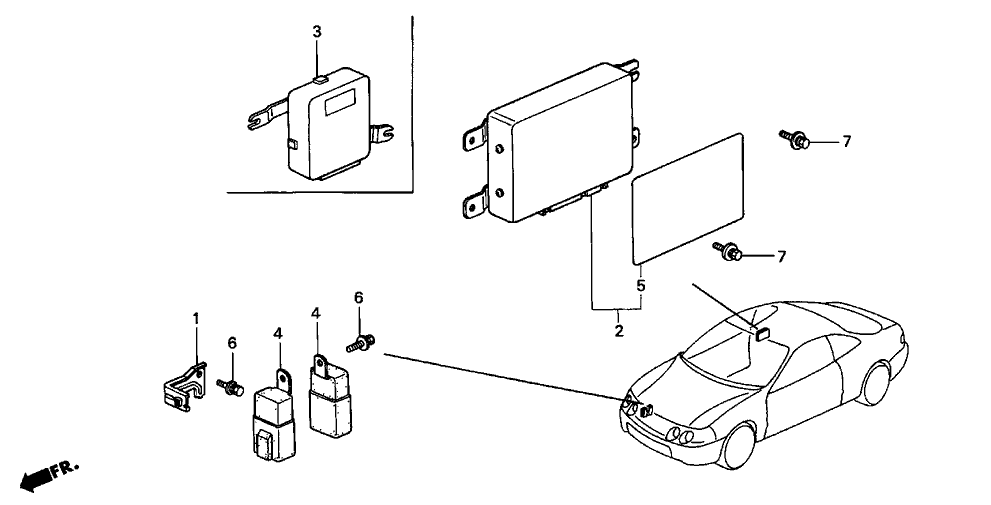 3
7
7
5
2
1
6
4
4
6
FR.