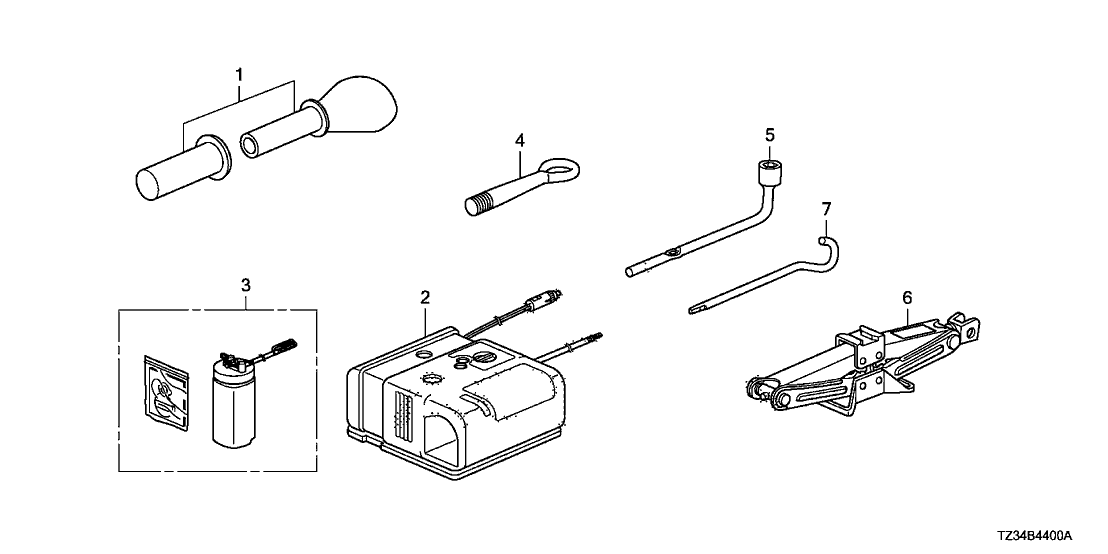 1
4
5
7
3
2
6
TZ34B4400A