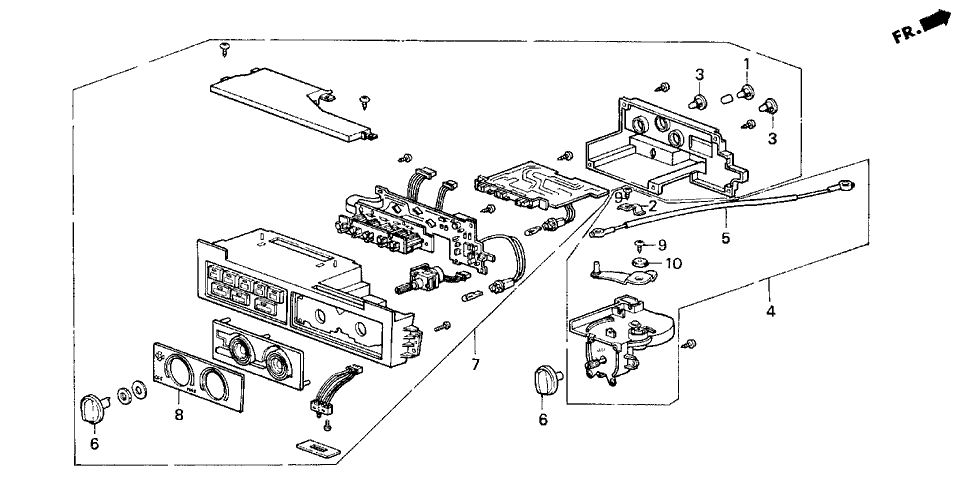 FR.

3
1
3
9
2
5
9
10
4
7
8
6
6