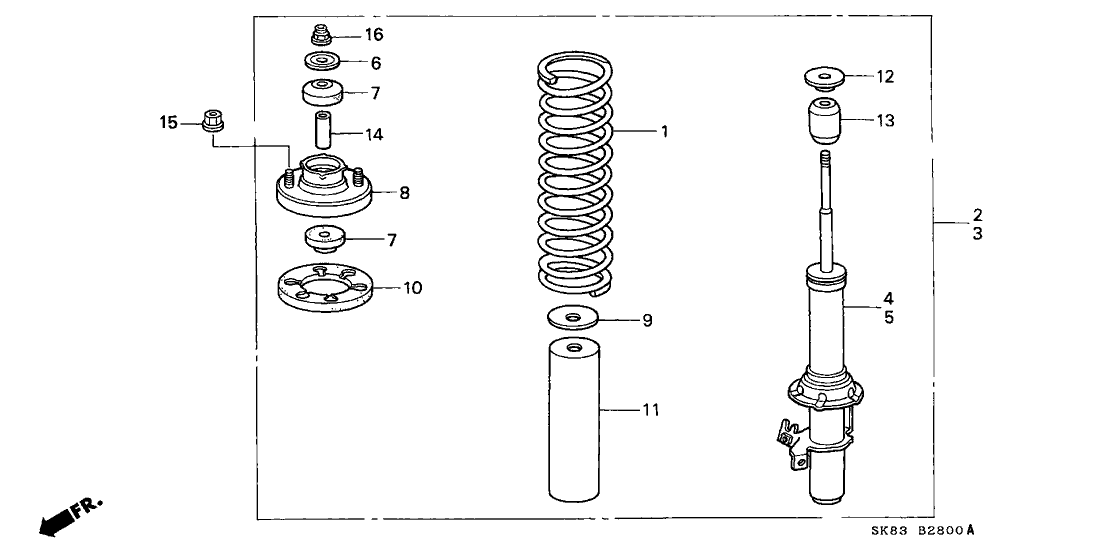 16
6
7
15
14
8
7
10
1
9
11
12
13
2
3
4
5
FR.
SK83 B2800A