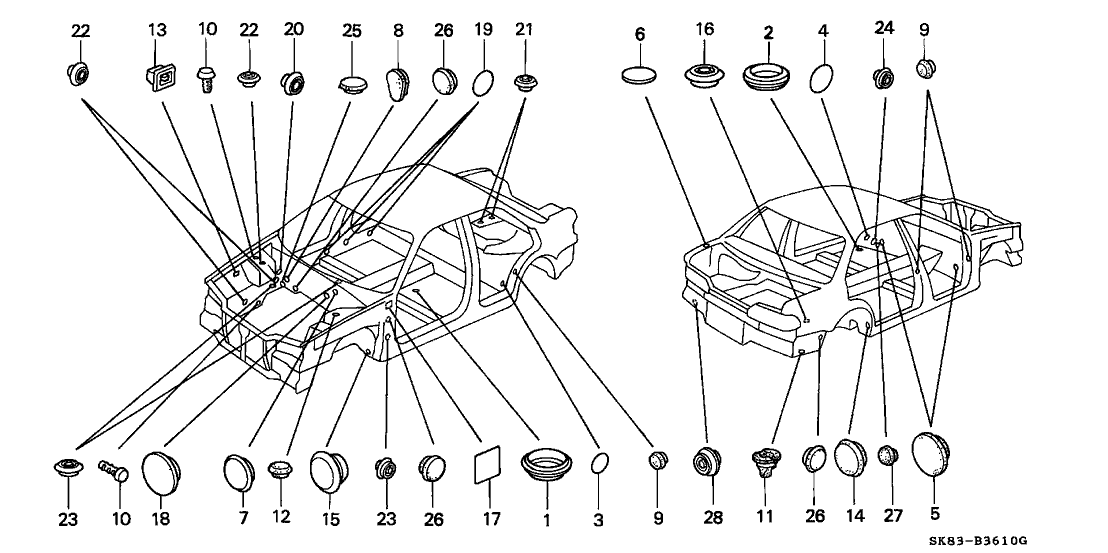 22 13 10 22 20 25 8 26 19 21

6 16 2 4 24 9

23 10 18 7 12 15 23 26 17 1 3

9 28 11 26 14 27 5

SK83-B3610G